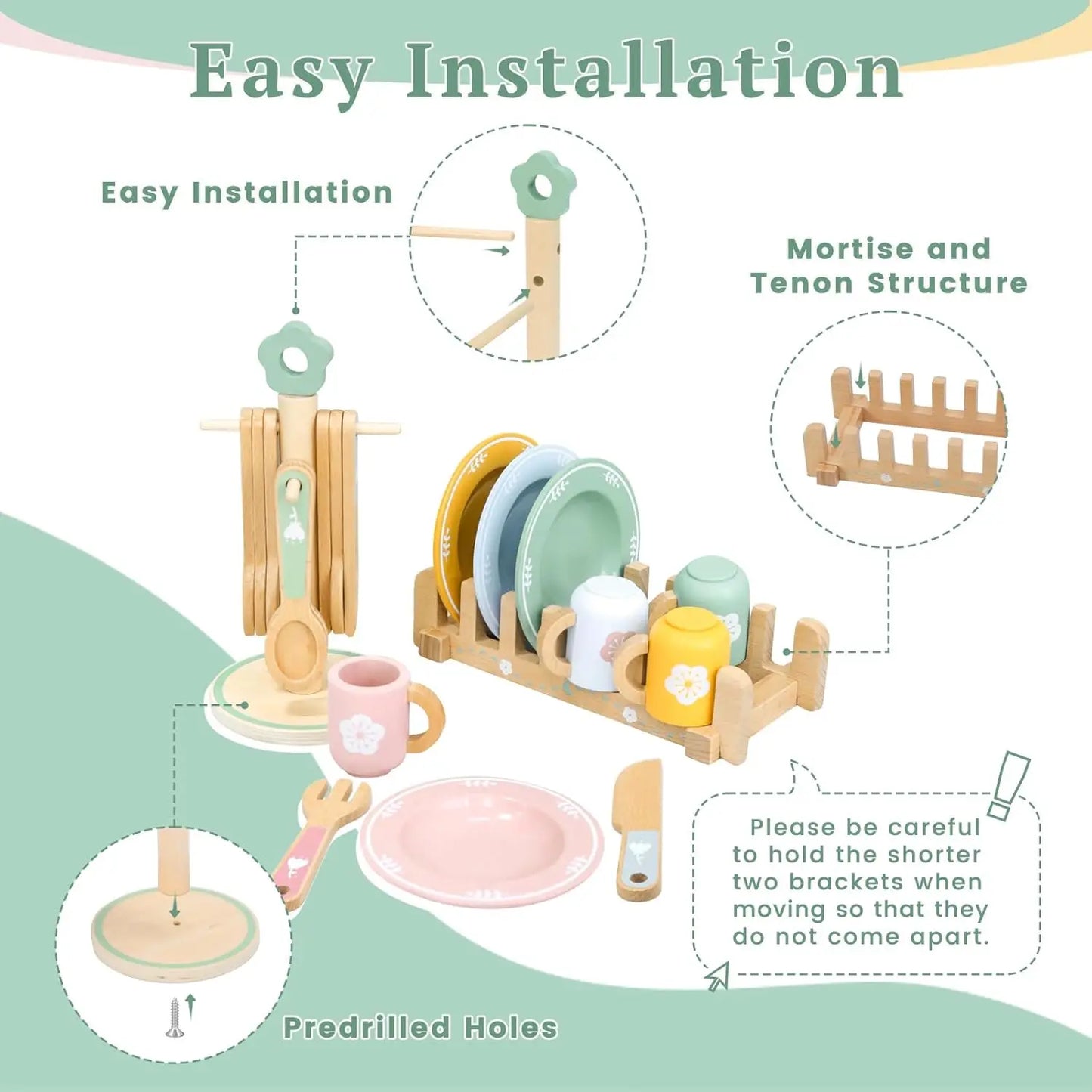 Easy Installation

Easy Installation

Mortise and Tenon Structure

Please be careful to hold the shorter two brackets when moving so that they do not come apart.

Predrilled Holes