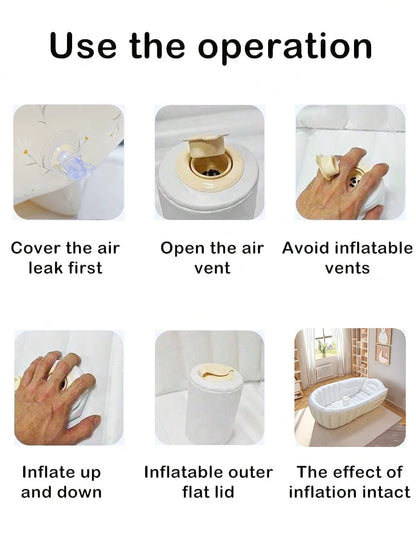 Use the operation

Cover the air leak first

Open the air vent

Avoid inflatable vents

Inflate up and down

Inflatable outer flat lid

The effect of inflation intact